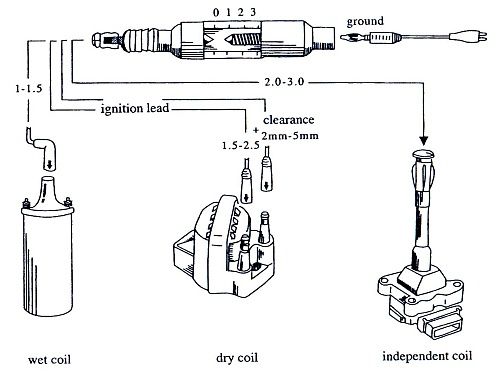 0 1 2 3

ground

1-1.5

2.0-3.0

ignition lead

clearance

+ 2mm-5mm

1.5-2.5

wet coil

dry coil

independent coil